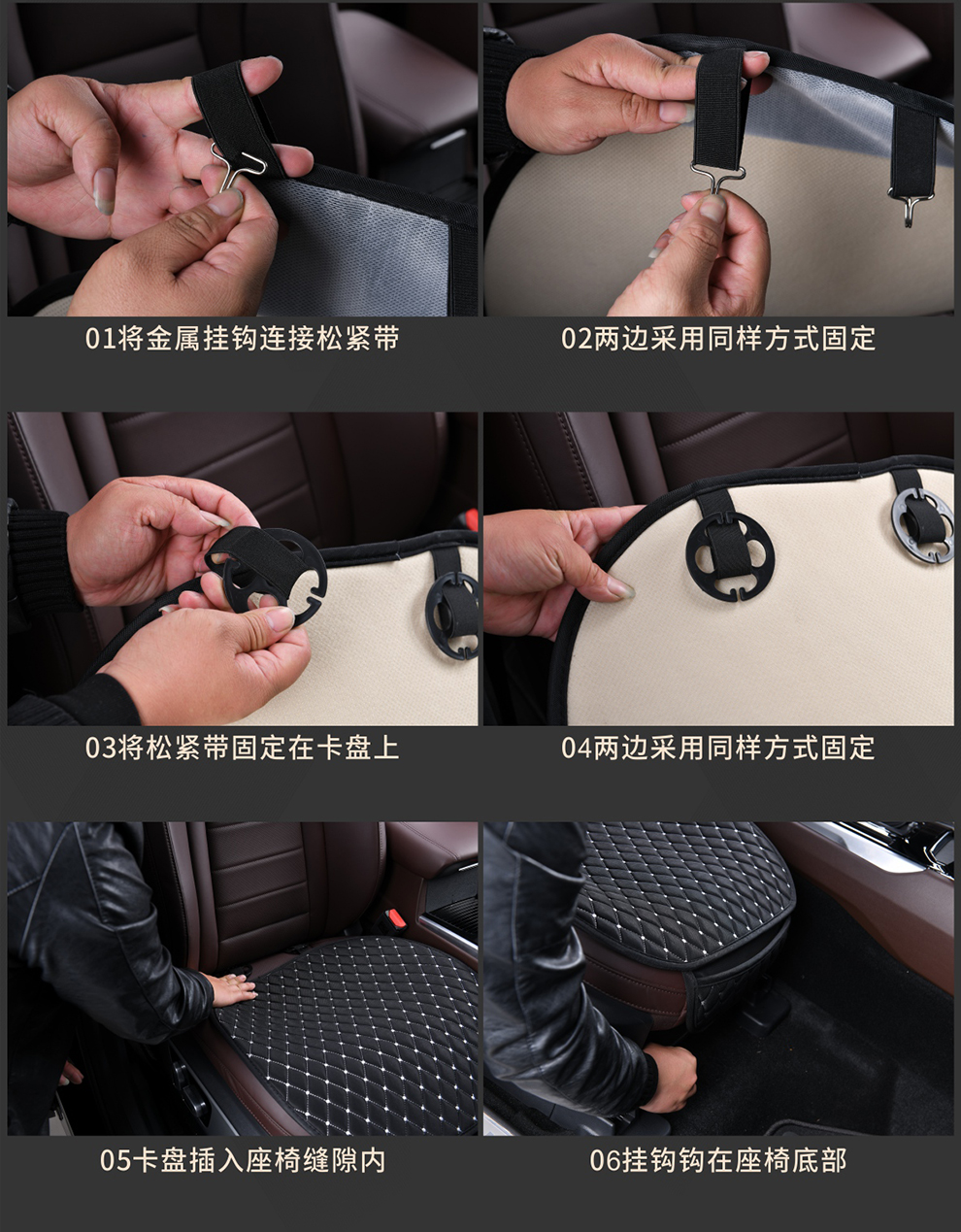 01将金属挂钩连接松紧带

02两边采用同样方式固定

03将松紧带固定在卡盘上

04两边采用同样方式固定

05卡盘插入座椅缝隙内

06挂钩钩在座椅底部