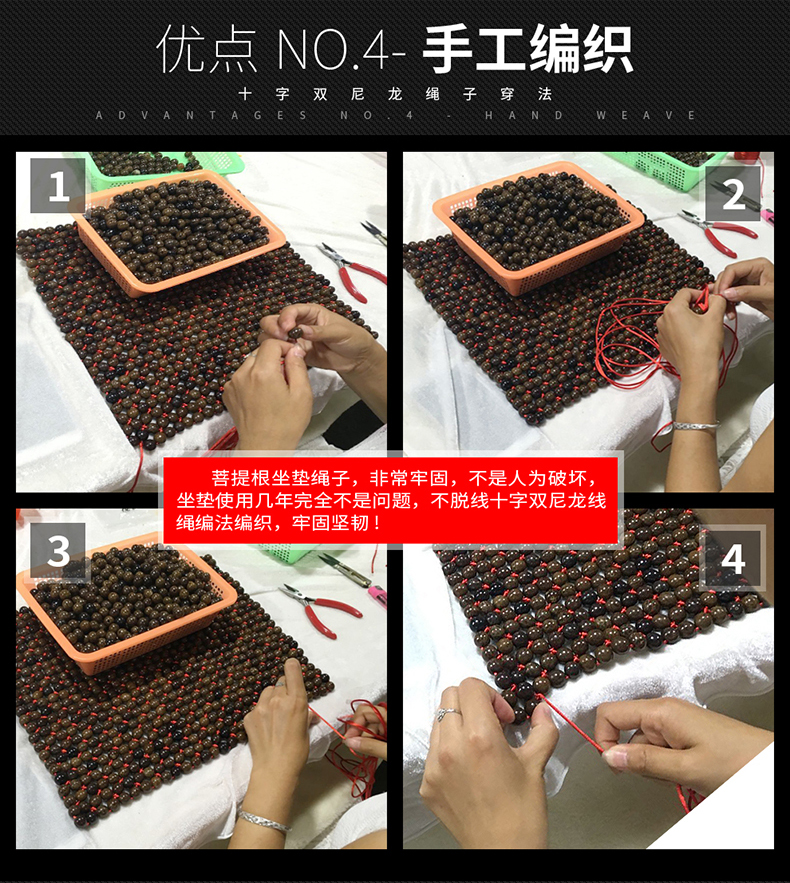 优点 NO.4- 手工编织

十字双尼龙绳子穿法

ADVANTAGES NO.4 - HAND WEAVE

1

2

菩提根坐垫绳子，非常牢固，不是人为破坏，坐垫使用几年完全不是问题，不脱线十字双尼龙线绳编法编织，牢固坚韧！

3

4