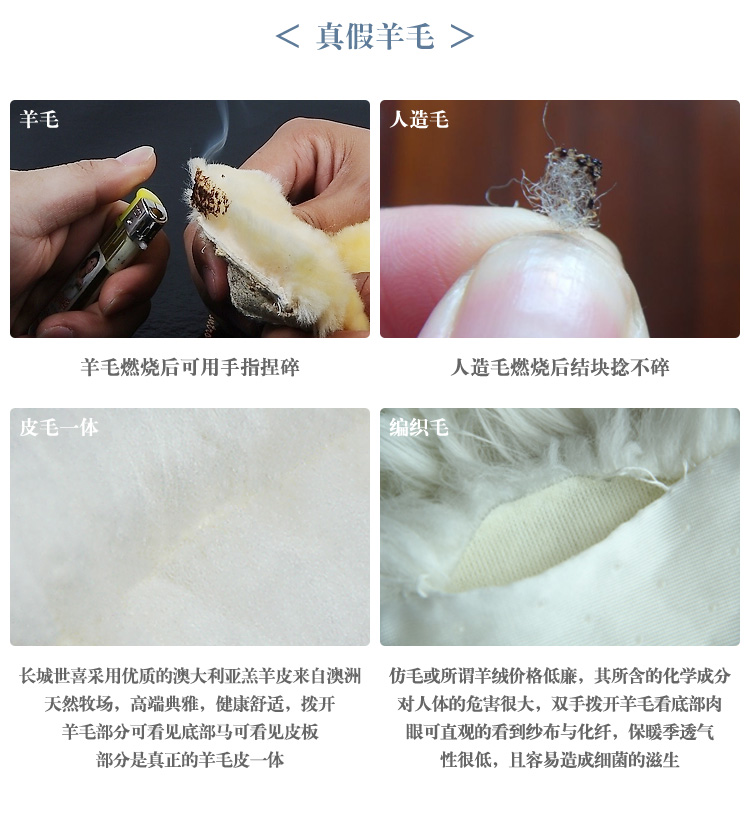 < 真假羊毛 >

羊毛

羊毛燃烧后可用手指捏碎

人造毛

人造毛燃烧后结块捻不碎

皮毛一体

长城世喜采用优质的澳大利亚羔羊皮来自澳洲天然牧场，高端典雅，健康舒适，拨开羊毛部分可看见底部马可看见皮板部分是真正的羊毛皮一体

编织毛

仿毛或所谓羊绒价格低廉，其所含的化学成分对人体的危害很大，双手拨开羊毛看底部肉眼可直观的看到纱布与化纤，保暖季透气性很低，且容易造成细菌的滋生