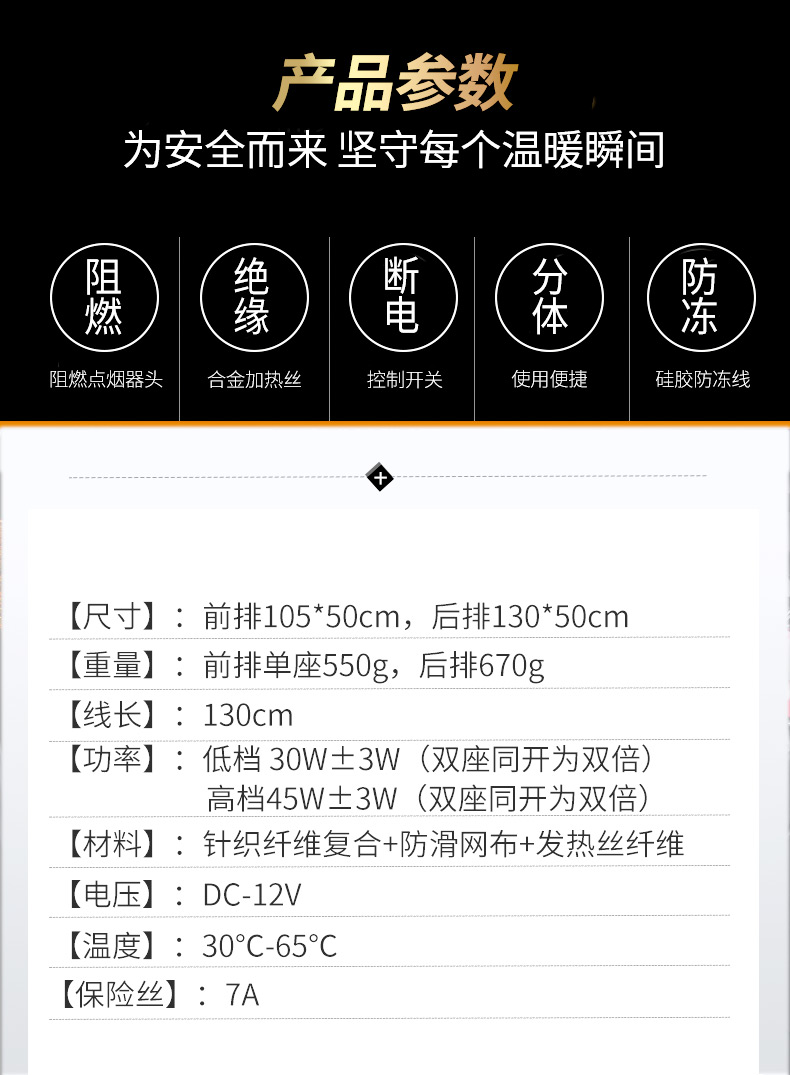 产品参数

为安全而来 坚守每个温暖瞬间

阻燃
阻燃点烟器头

绝缘
合金加热丝

断电
控制开关

分体
使用便捷

防冻
硅胶防冻线

【尺寸】：前排105*50cm，后排130*50cm

【重量】：前排单座550g，后排670g

【线长】：130cm

【功率】：低档30W±3W（双座同开为双倍）
高档45W±3W（双座同开为双倍）

【材料】：针织纤维复合+防滑网布+发热丝纤维

【电压】：DC-12V

【温度】：30°C-65°C

【保险丝】：7A