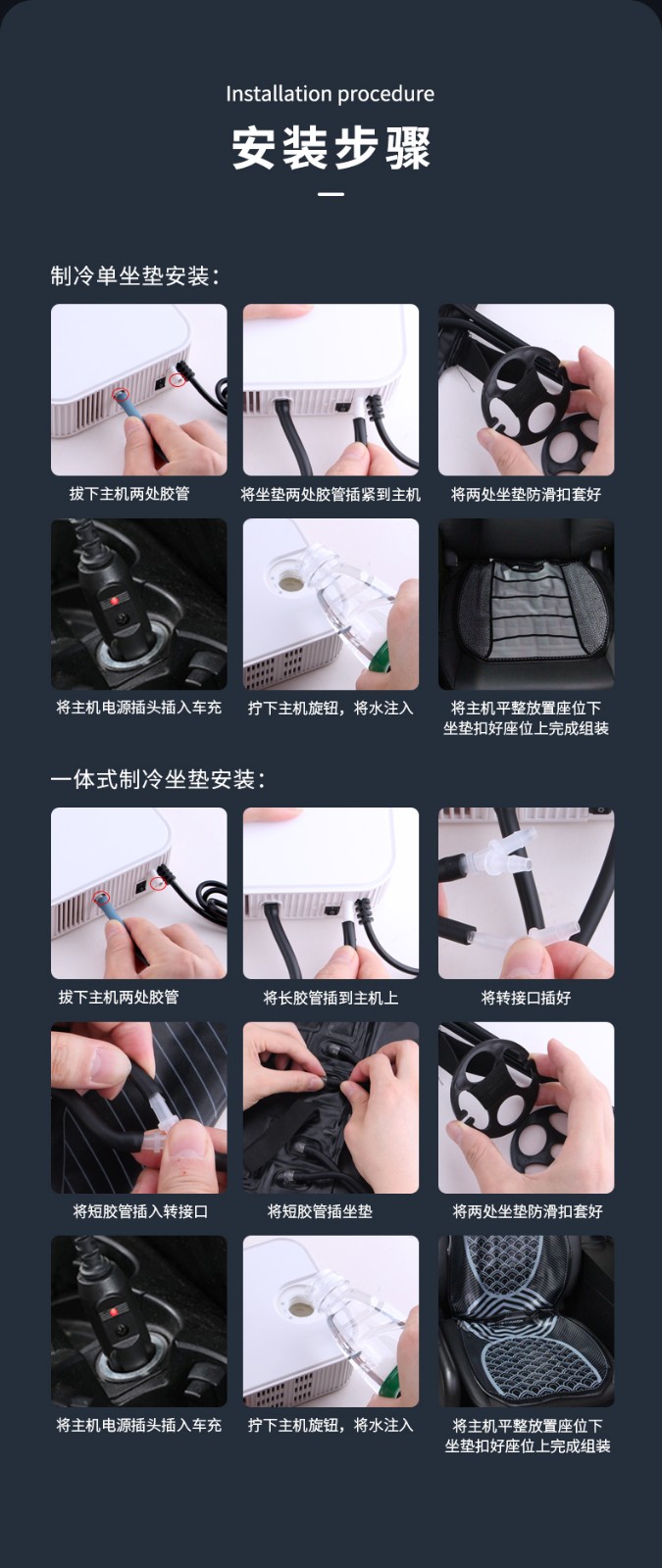 Installation procedure

安装步骤

制冷单坐垫安装:

拔下主机两处胶管

将坐垫两处胶管插紧到主机

将两处坐垫防滑扣套好

将主机电源插头插入车充

拧下主机旋钮，将水注入

将主机平整放置座位下 坐垫扣好座位上完成组装

一体式制冷坐垫安装:

拔下主机两处胶管

将长胶管插到主机上

将转接口插好

将短胶管插入转接口

将短胶管插坐垫

将两处坐垫防滑扣套好

将主机电源插头插入车充

拧下主机旋钮，将水注入

将主机平整放置座位下 坐垫扣好座位上完成组装